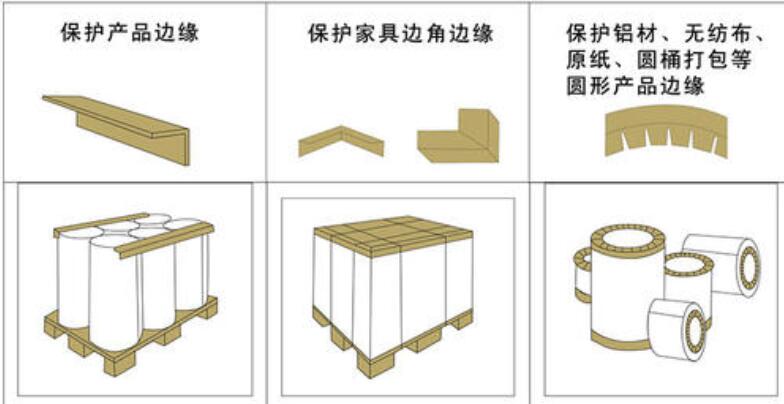 保护产品边缘

保护家具边角边缘

保护铝材、无纺布、原纸、圆桶打包等圆形产品边缘