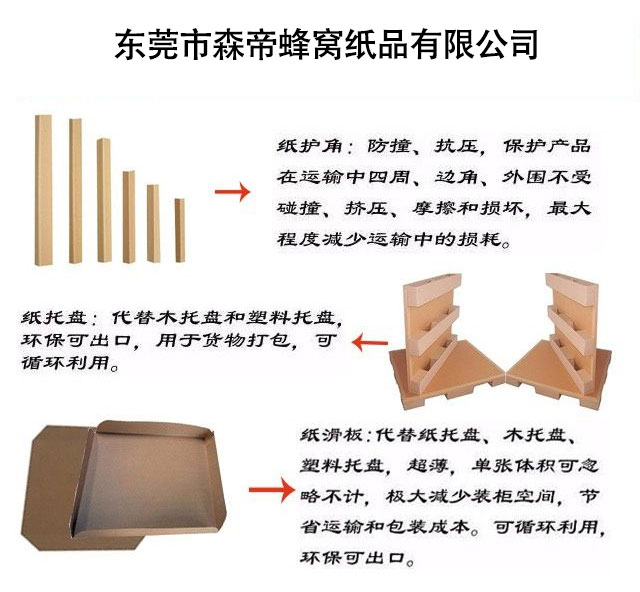 东莞市森帝蜂窝纸品有限公司

纸护角：防撞、抗压，保护产品在运输中四周、边角、外围不受碰撞、挤压、摩擦和损坏，最大程度减少运输中的损耗。

纸托盘：代替木托盘和塑料托盘，环保可出口，用于货物打包，可循环利用。

纸滑板：代替纸托盘、木托盘、塑料托盘，超薄，单张体积可忽略不计，极大减少装柜空间，节省运输和包装成本。可循环利用，环保可出口。